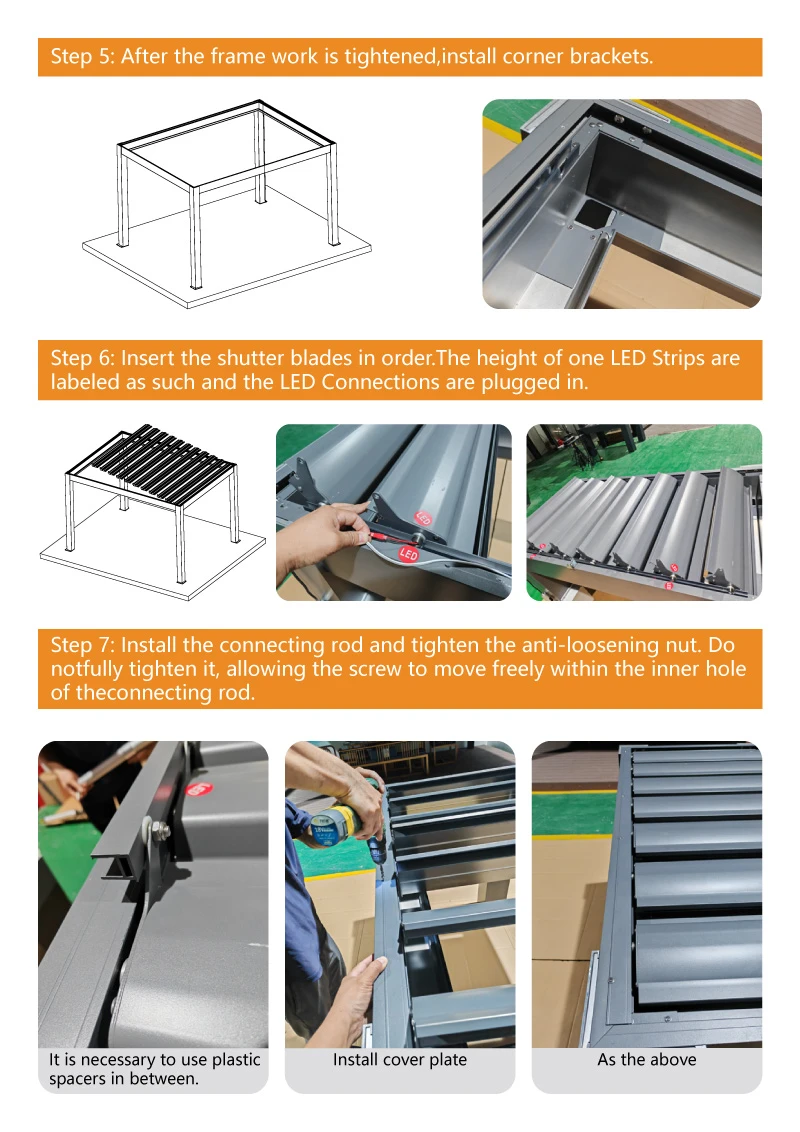 Step 5: After the frame work is tightened,install corner brackets.

Step 6: Insert the shutter blades in order.The height of one LED Strips are labeled as such and the LED Connections are plugged in.

LED

LED

Step 7: Install the connecting rod and tighten the anti-loosening nut. Do notfully tighten it, allowing the screw to move freely within the inner hole of theconnecting rod.

It is necessary to use plastic spacers in between.

Install cover plate

As the above